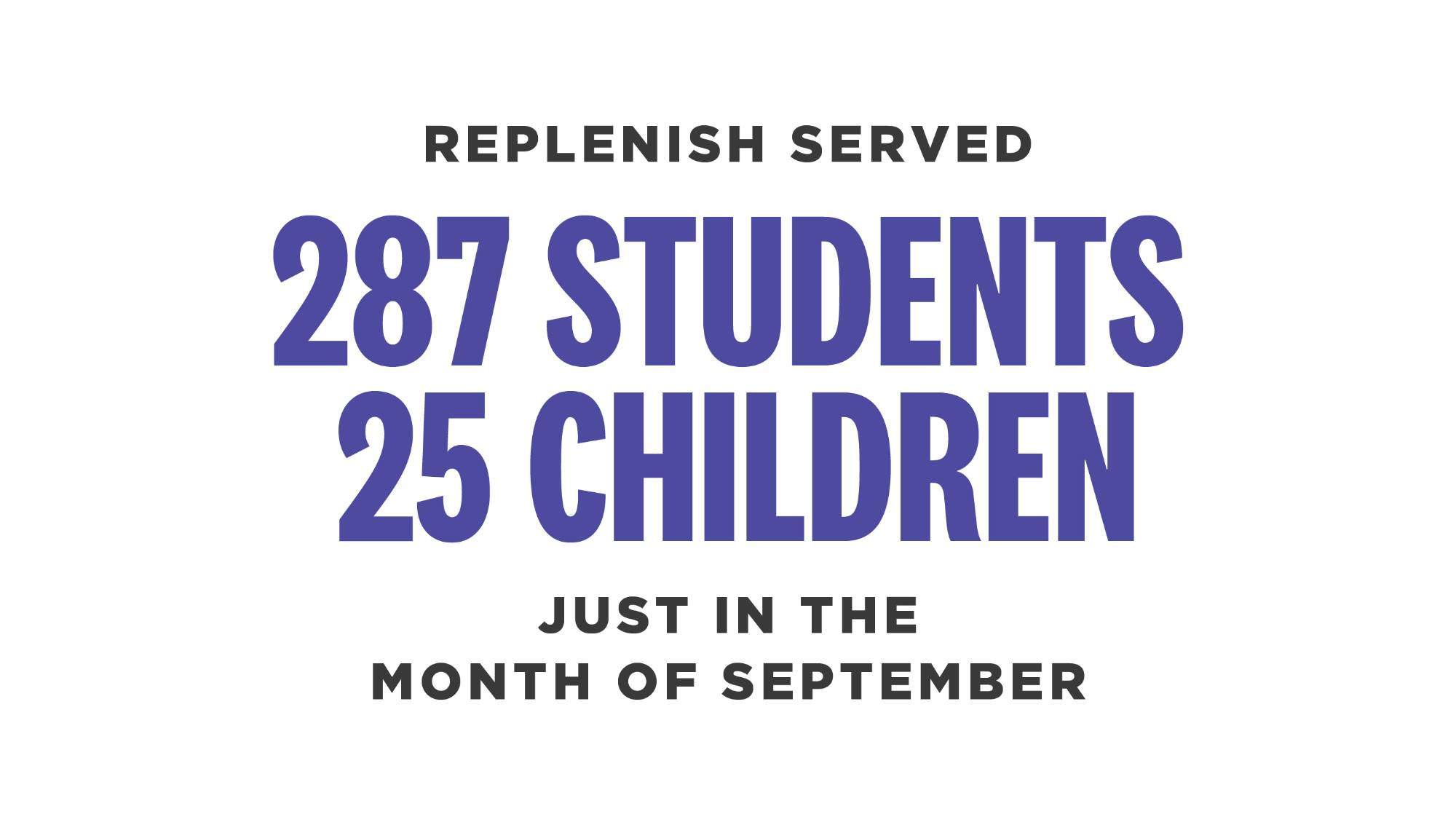 REPLENISH SERVED

287 STUDENTS
25 CHILDREN

JUST IN THE
MONTH OF SEPTEMBER